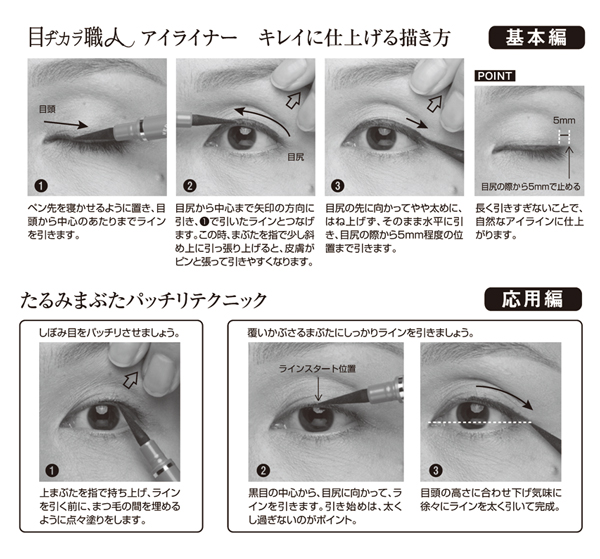 目ヂカラ職人 アイライナー　キレイに仕上げる描き方

基本編

目頭

❶

ペン先を寝かせるように置き、目頭から中心のあたりまでラインを引きます。

目尻

❷

目尻から中心まで矢印の方向に引き、❶で引いたラインとつなげます。この時、まぶたを指で少し斜め上に引っ張り上げると、皮膚がピンと張って引きやすくなります。

❸

目尻の先に向かってやや太めに、はね上げず、そのまま水平に引き、目尻の際から5mm程度の位置まで引きます。

POINT

5mm

目尻の際から5mmで止める

長く引きすぎないことで、自然なアイラインに仕上がります。

たるみまぶたパッチリテクニック

応用編

しぼみ目をパッチリさせましょう。

❶

上まぶたを指で持ち上げ、ラインを引く前に、まつ毛の間を埋めるように点々塗りをします。

覆いかぶさるまぶたにしっかりラインを引きましょう。

ラインスタート位置

❷

黒目の中心から、目尻に向かって、ラインを引きます。引き始めは、太くし過ぎないのがポイント。

❸

目頭の高さに合わせ下げ気味に徐々にラインを太く引いて完成。